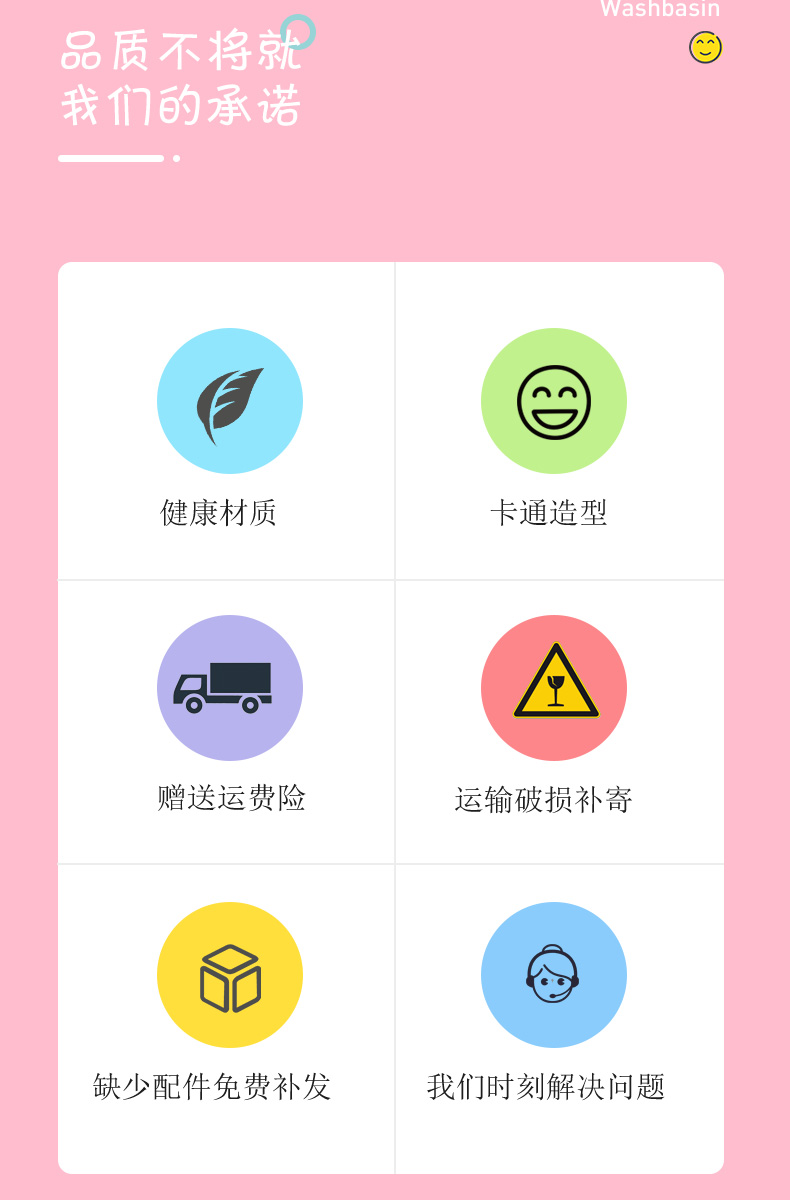 Washbasin

品质不将就
我们的承诺

健康材质

卡通造型

赠送运费险

运输破损补寄

缺少配件免费补发

我们时刻解决问题