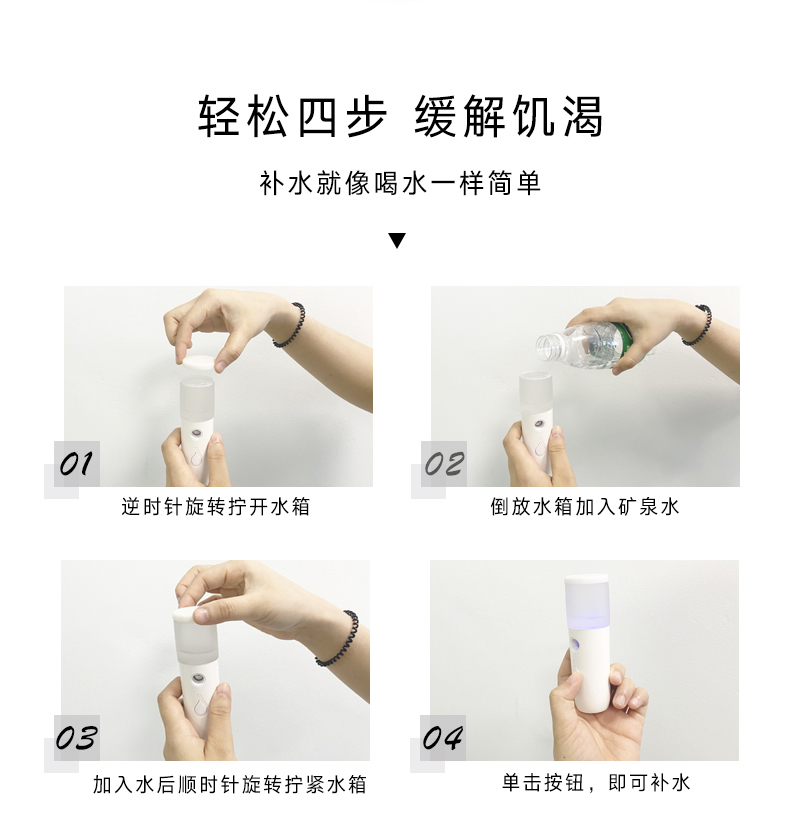 轻松四步 缓解饥渴

补水就像喝水一样简单

▼

01

逆时针旋转拧开水箱

02

倒放水箱加入矿泉水

03

加入水后顺时针旋转拧紧水箱

04

单击按钮，即可补水